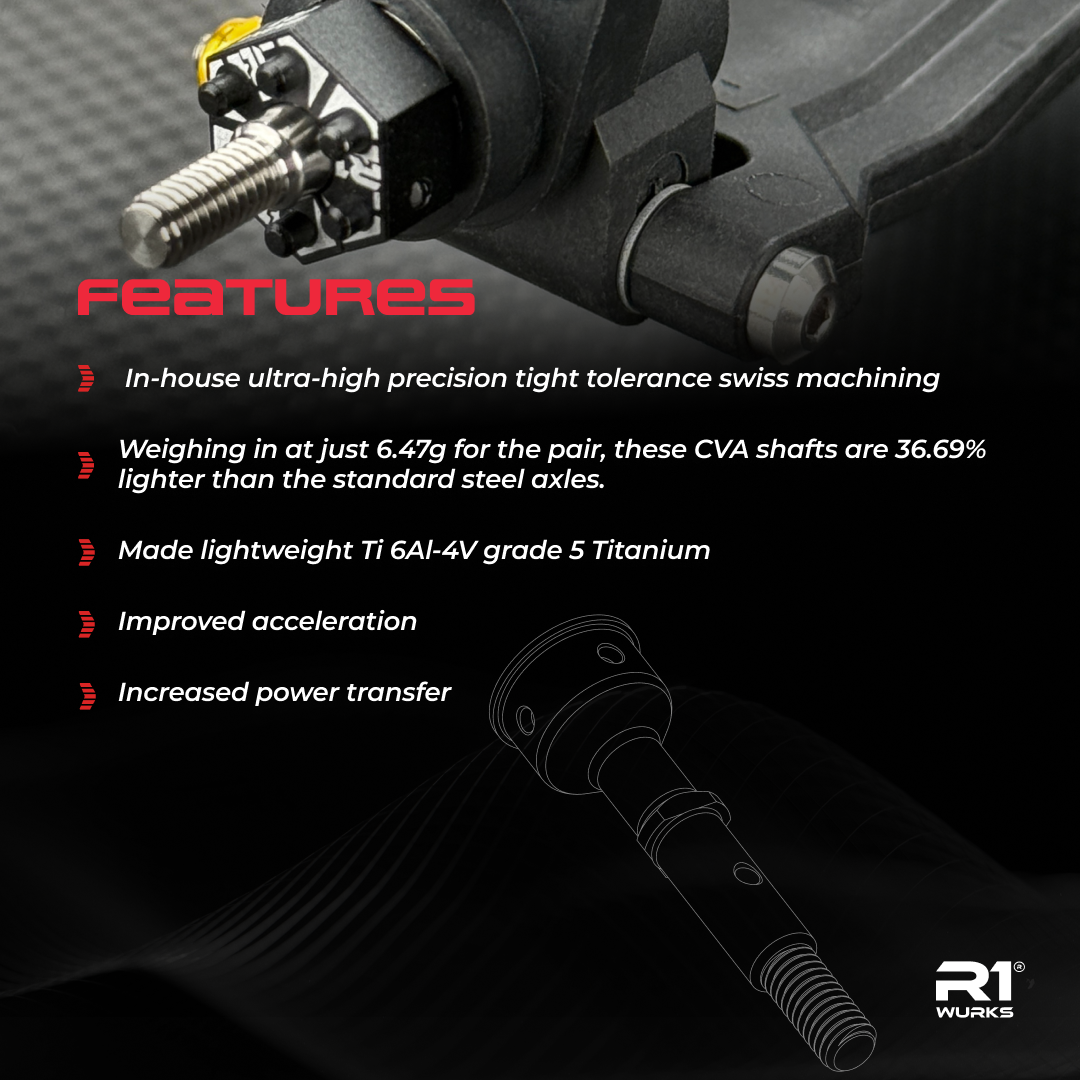 FEATURES

In-house ultra-high precision tight tolerance swiss machining

Weighing in at just 6.47g for the pair, these CVA shafts are 36.69% lighter than the standard steel axles.

Made lightweight Ti 6Al-4V grade 5 Titanium

Improved acceleration

Increased power transfer

R1® WURKS