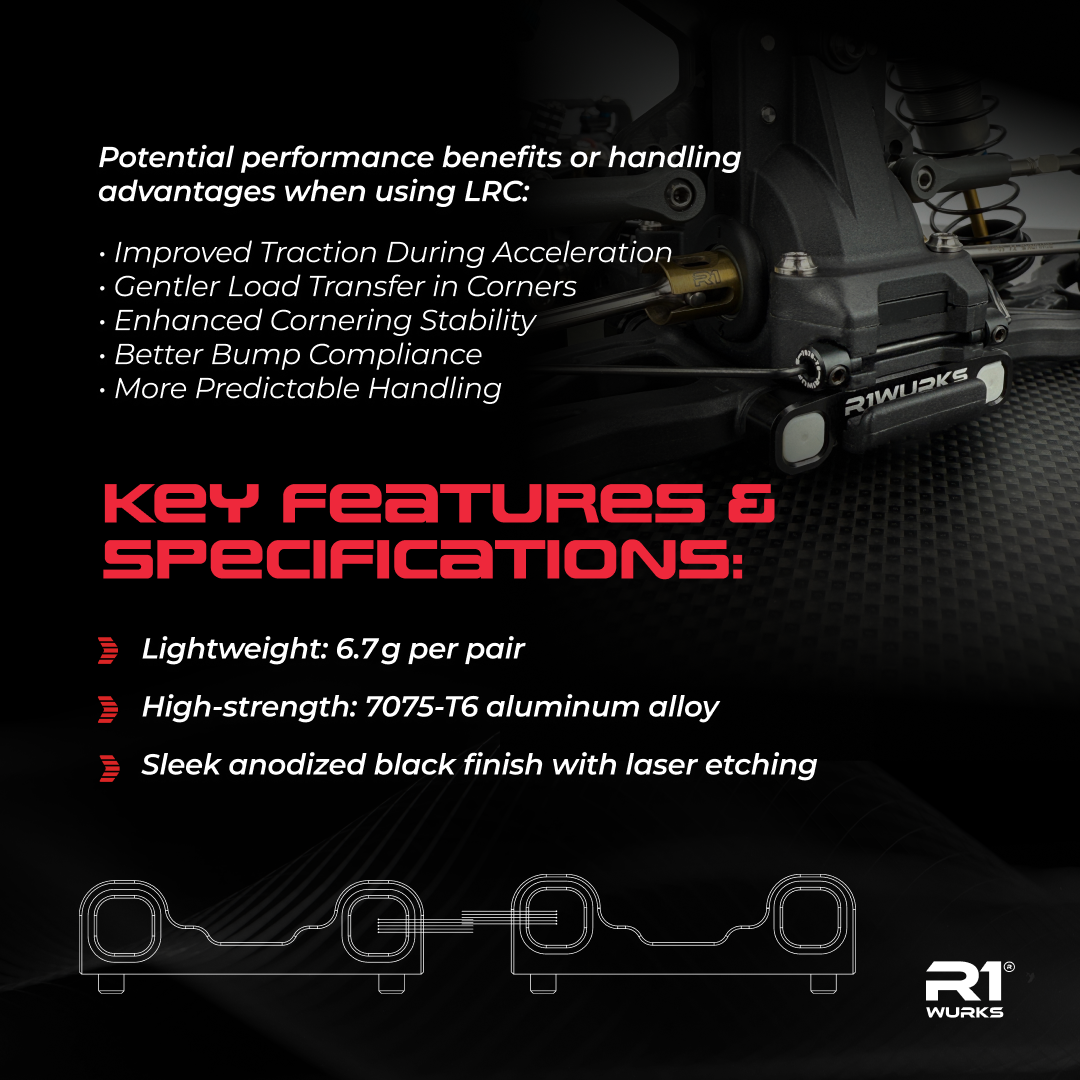 Potential performance benefits or handling advantages when using LRC:

• Improved Traction During Acceleration
• Gentler Load Transfer in Corners
• Enhanced Cornering Stability
• Better Bump Compliance
• More Predictable Handling

R1

R1WURKS

KEY FEATURES & SPECIFICATIONS:

Lightweight: 6.7g per pair

High-strength: 7075-T6 aluminum alloy

Sleek anodized black finish with laser etching

R1® WURKS