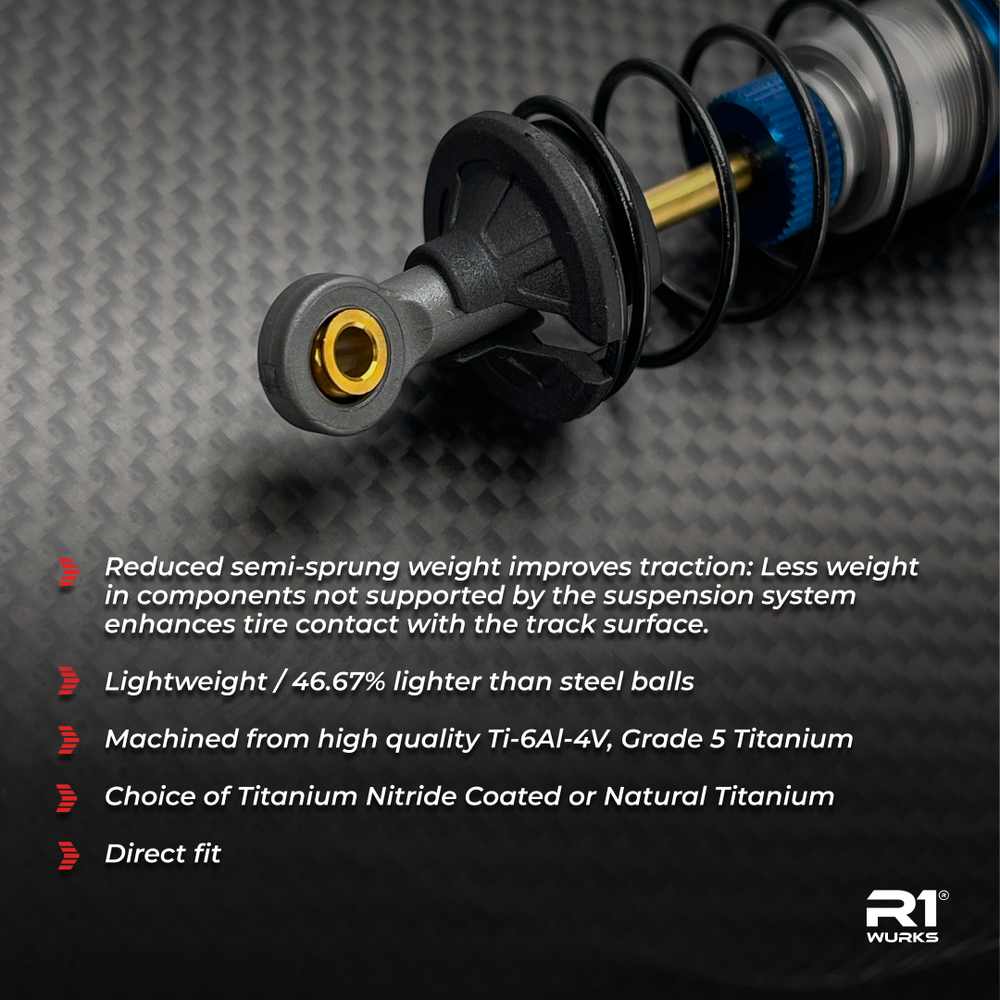 Reduced semi-sprung weight improves traction: Less weight in components not supported by the suspension system enhances tire contact with the track surface.

Lightweight / 46.67% lighter than steel balls

Machined from high quality Ti-6Al-4V, Grade 5 Titanium

Choice of Titanium Nitride Coated or Natural Titanium

Direct fit

R1®
WURKS